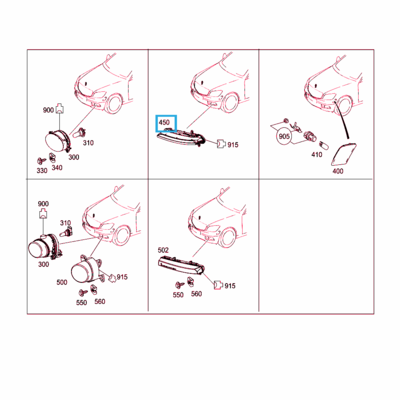 900
310
300
330
340

450
915

905
410
400

900
310
300
500
915
550
560

502
915
550
560