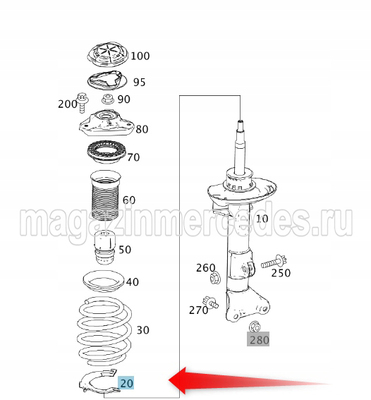 100
95
200
90
80
70
60
magazinmercedes.ru
10
50
260
250
40
270
30
280
20