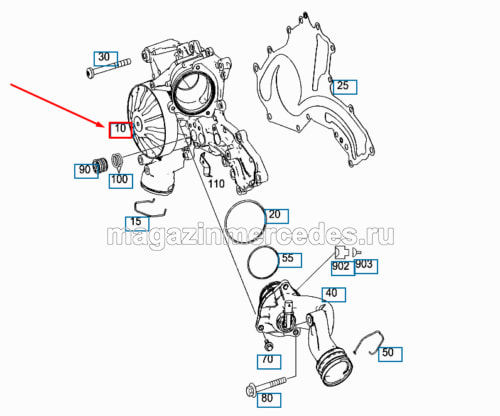 30
25
10
90
100
110
15
20
magazinmercedes.ru
55
902
903
40
50
70
80