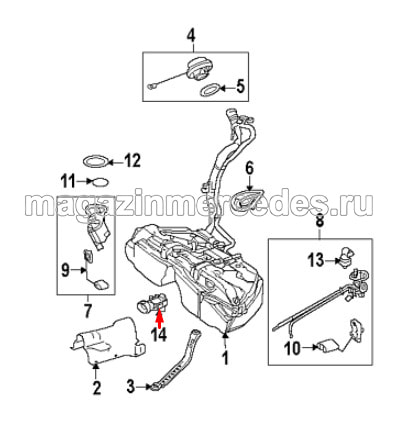 4
5
12
11
6
magazinmercedes.ru
8
13
9
7
14
10
1
2
3