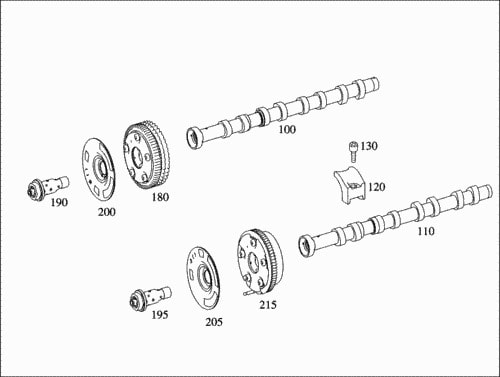 100
130
120
190
200
180
110
195
205
215