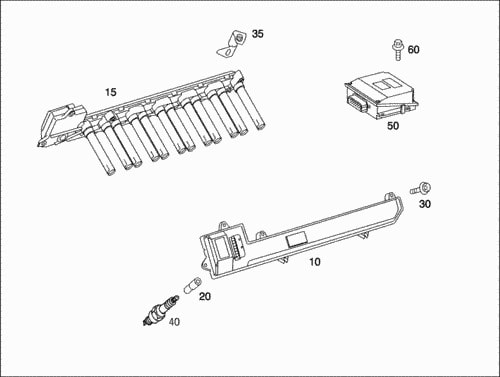 35
60
15
50
30
10
20
40