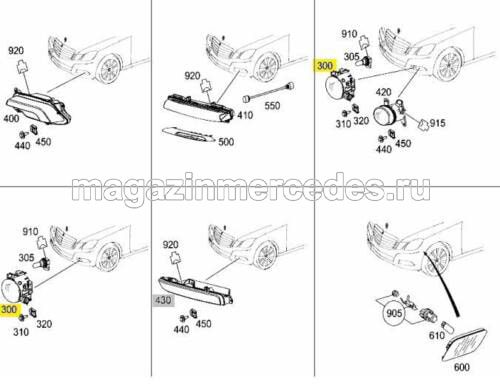 920
400
440
450

920
410
550
500

910
305
300
420
310
320
915
440
450

magazinmercedes.ru

910
305
300
310
320

920
430
440
450

905
610
600