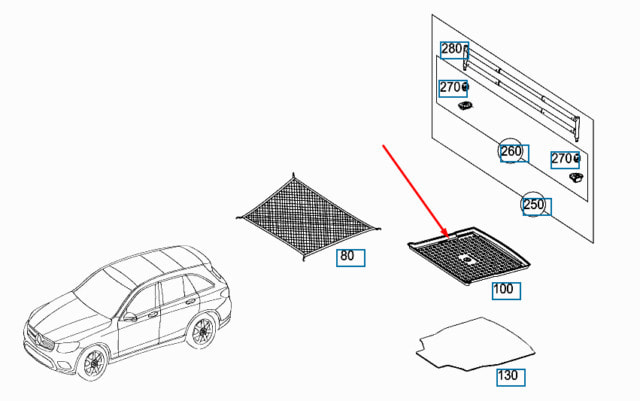 280
270
260
270
250
80
100
130