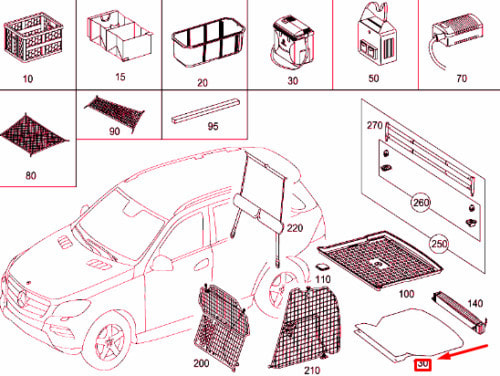 10
15
20
30
50
70
80
90
95
270
260
250
220
110
100
140
200
210
30