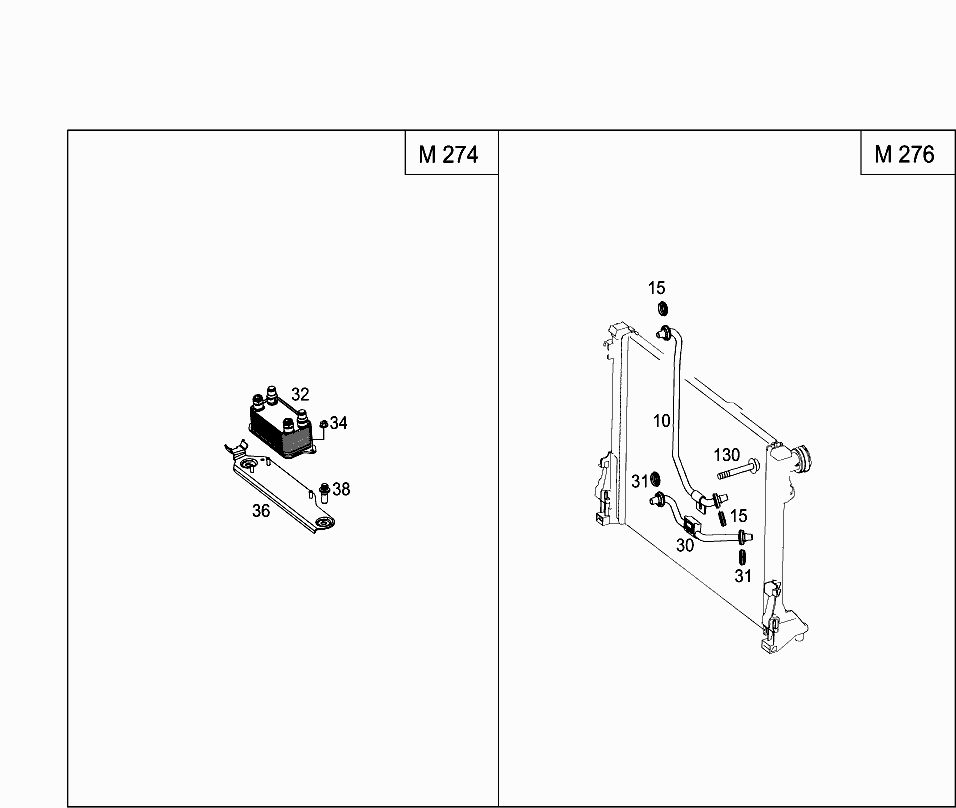 M 274

32
34
38
36

M 276

15
10
130
31
15
30
31