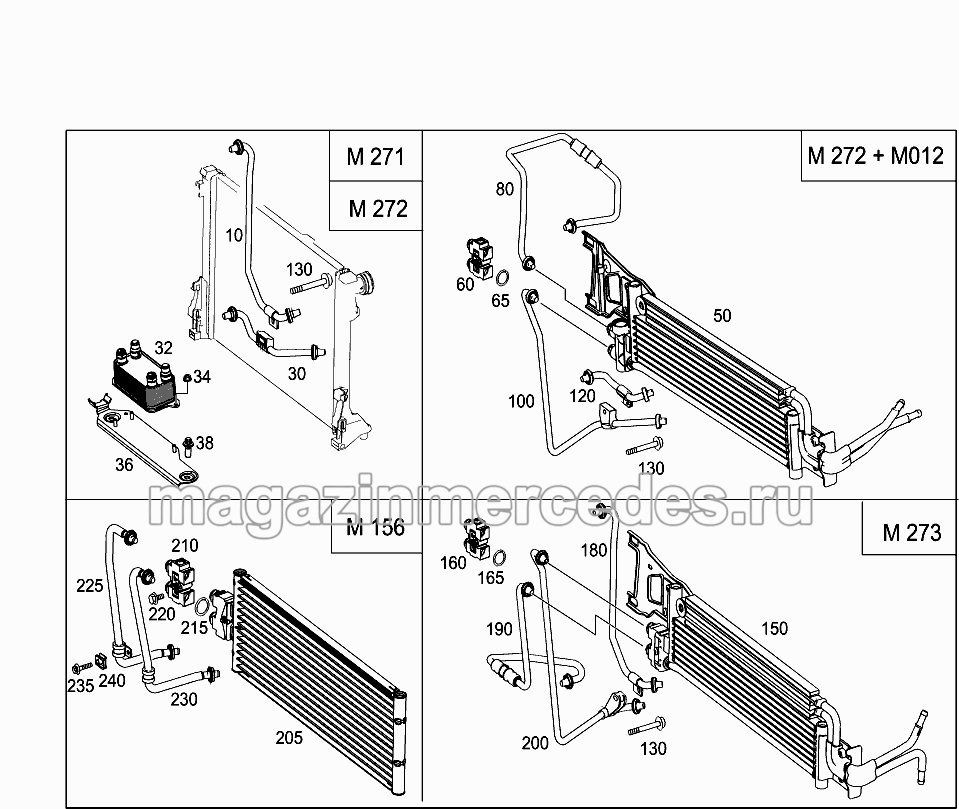 M 271

M 272

10

130

32

34

30

38

36

M 272 + M012

80

60

65

50

100

120

130

magazinmercedes.ru

M 156

210

225

220

215

235

240

230

205

M 273

160

165

180

190

150

200

130