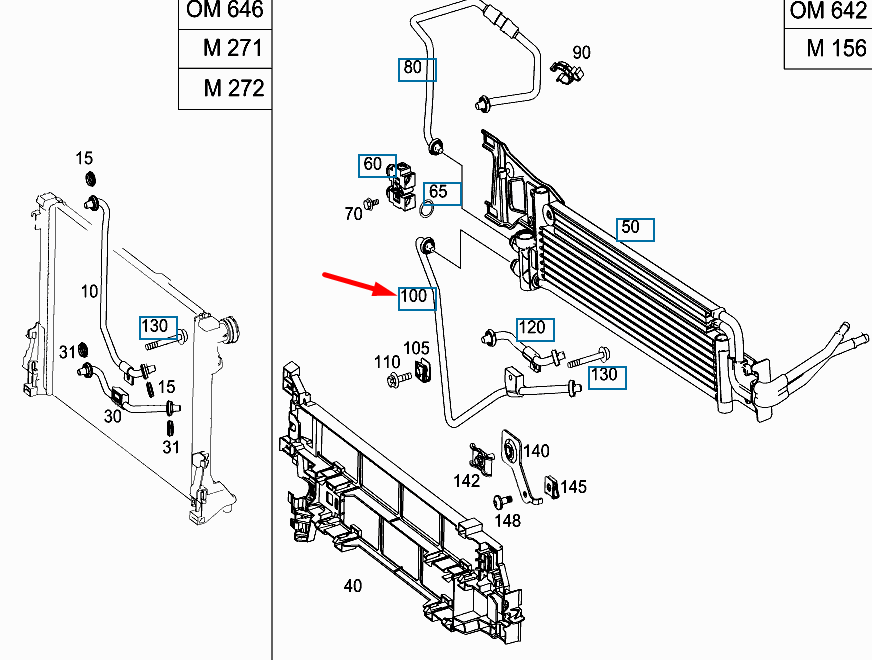 OM 646
M 271
M 272

15
10
130
31
15
30
31

OM 642
M 156

80
90
60
65
70
50
100
120
110
105
130
140
142
145
148
40