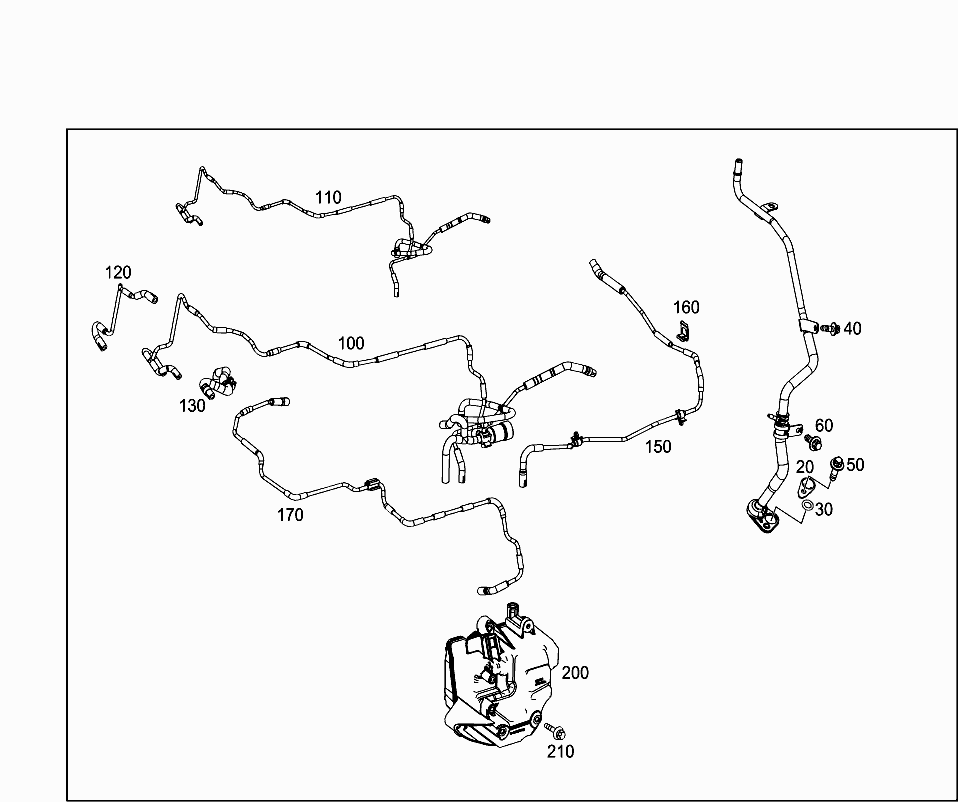 110
120
160
40
100
130
60
150
20
50
30
170
200
210