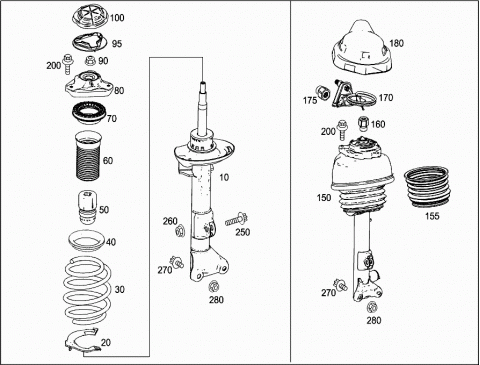 100
95
200
90
80
70
60
50
40
30
20
10
260
250
270
280
180
175
170
200
160
150
155
270
280