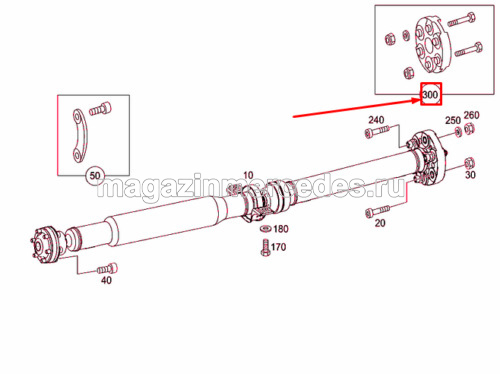 300
240
250
260
50
10
30
magazinmercedes.ru
20
180
170
40