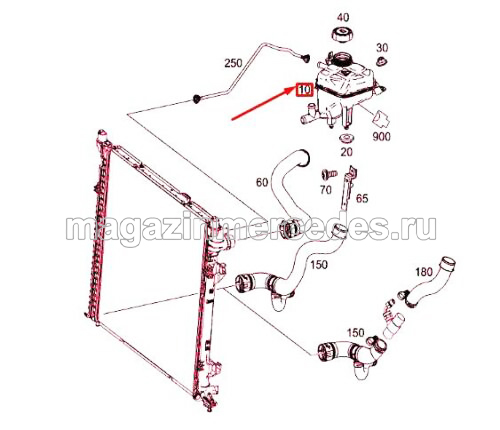 40
30
250
10
900
20
60
70
65
magazinmercedes.ru
150
180
150