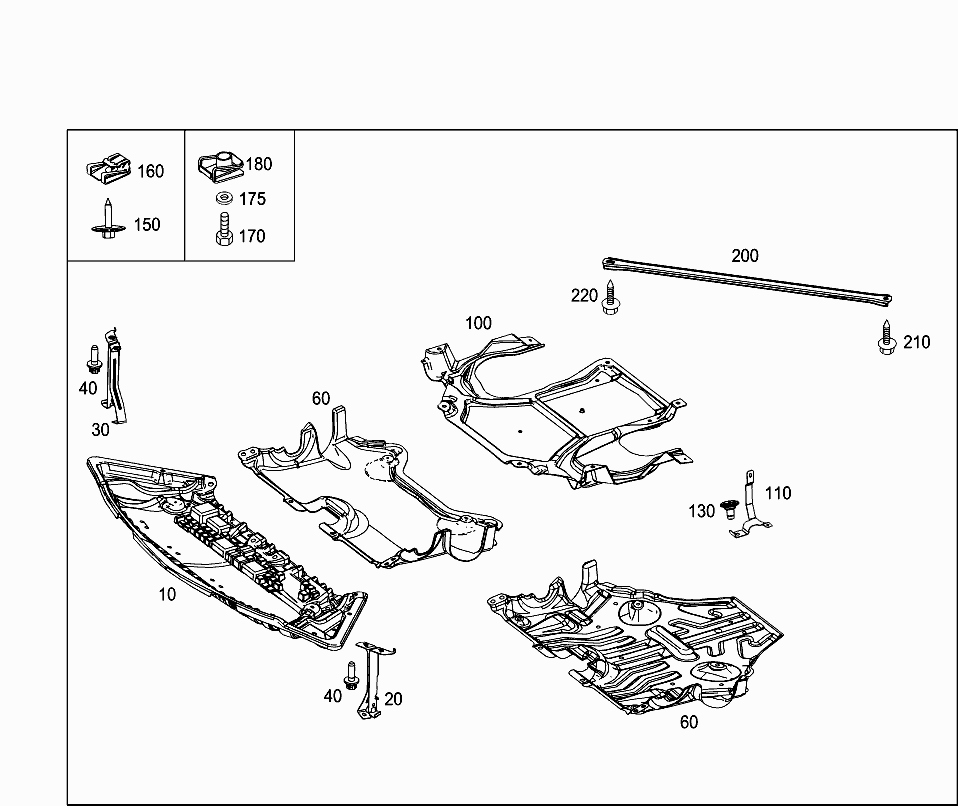 160
150
180
175
170
200
220
210
100
40
30
60
110
130
10
40
20
60