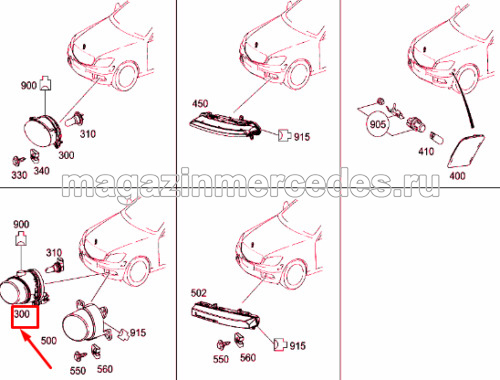 900
310
300
330
340

450
915

905
410
400

magazinmercedes.ru

900
310
300
500
915
550
560

502
915
550
560