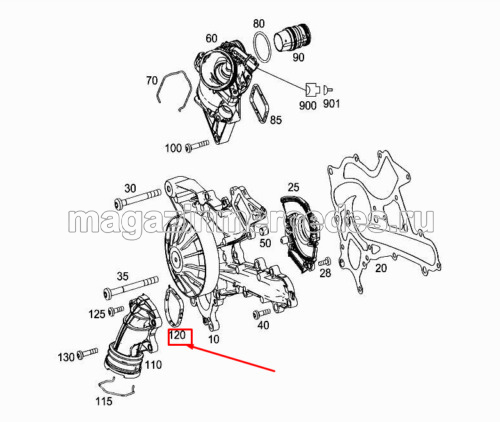 80
60
90
70
900 901
85
100
30
25
magazinmercedes.ru
50
28
20
35
125
40
120
10
130
110
115