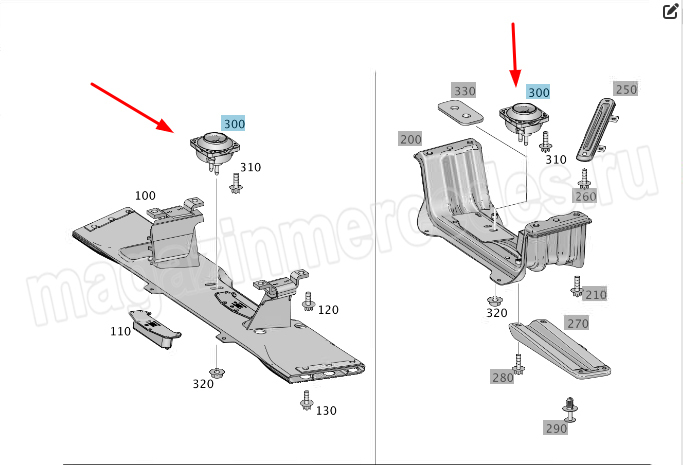 300
310
100
120
110
320
130
330
300
250
200
310
260
210
320
270
280
290
magazinmercedes.ru