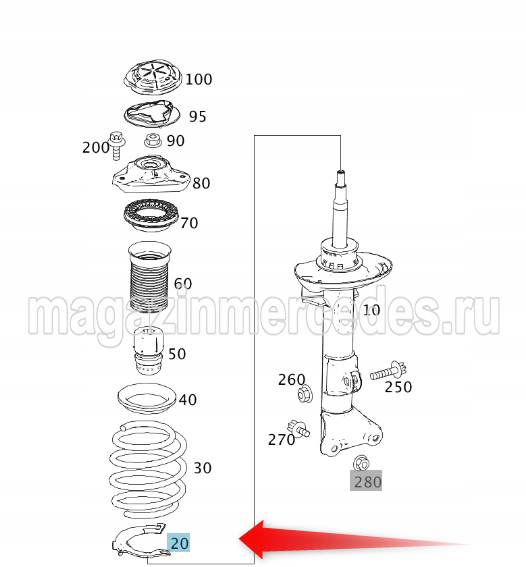 100
95
200
90
80
70
60
magazinmercedes.ru
10
50
260
250
40
270
30
280
20