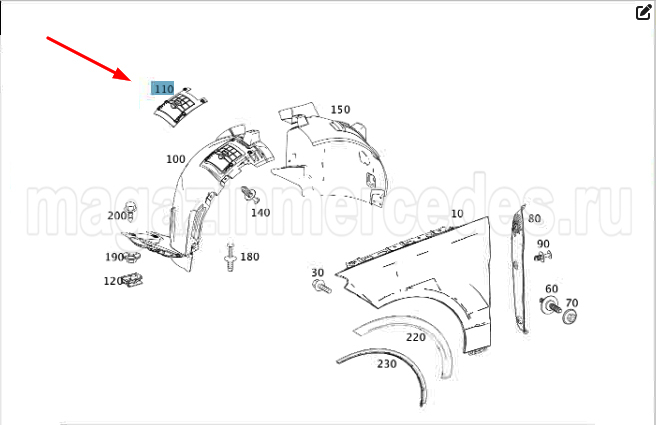 110
150
100
magazinmercedes.ru
140
200
10
80
90
190
180
120
30
60
70
220
230