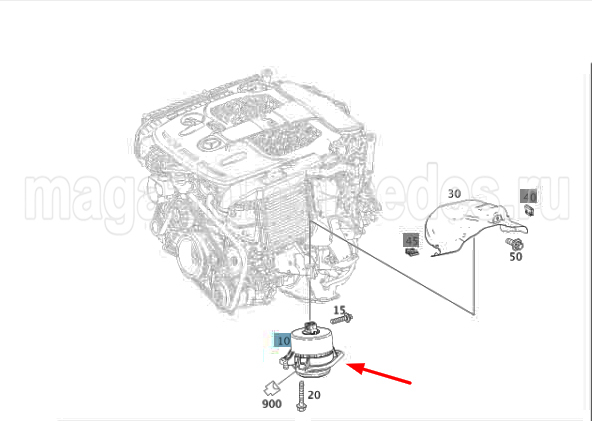 magazinmercedes.ru

30

40

45

50

15

10

900

20