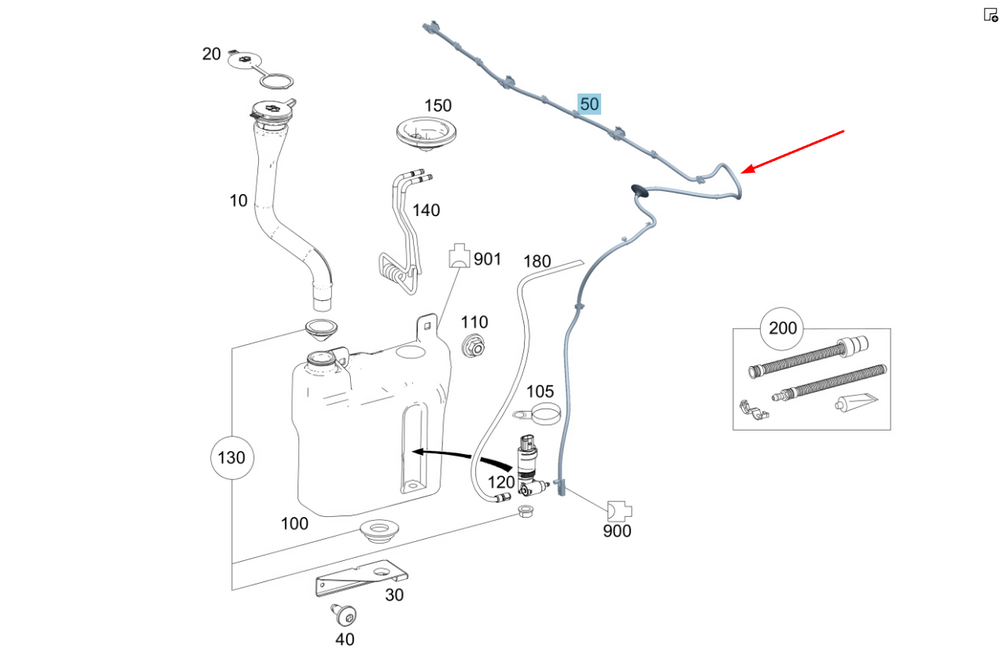 20
150
50
10
140
901
180
110
200
105
130
120
100
900
30
40