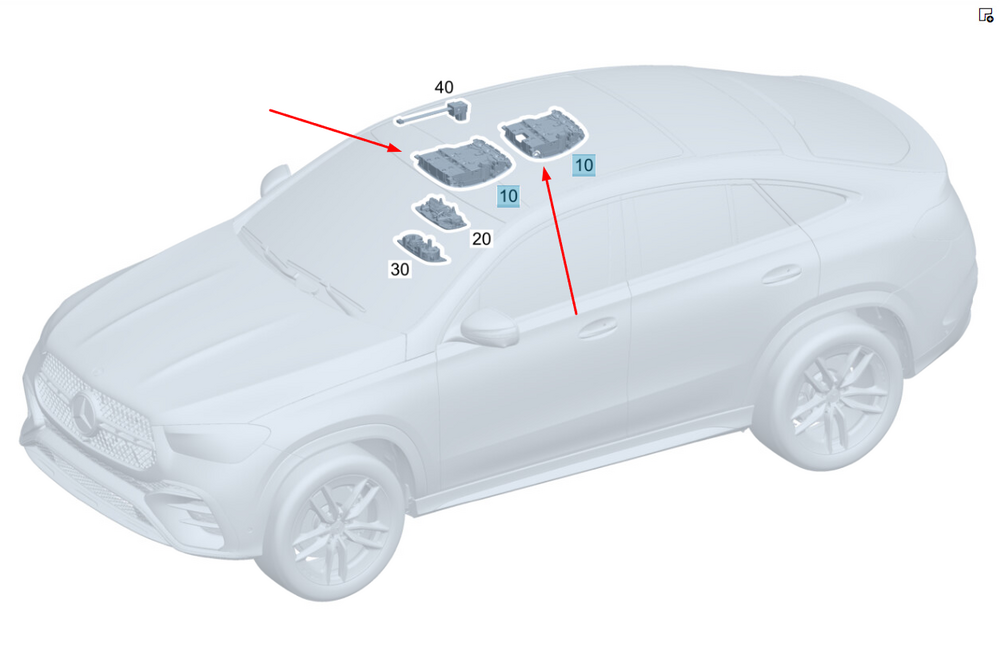 40
10
10
20
30