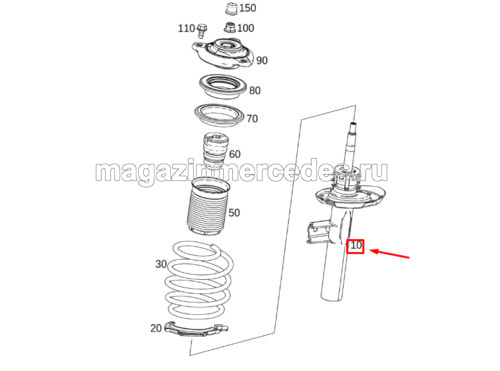 150
110
100
90
80
70
60
magazinmercedes.ru
50
10
30
20