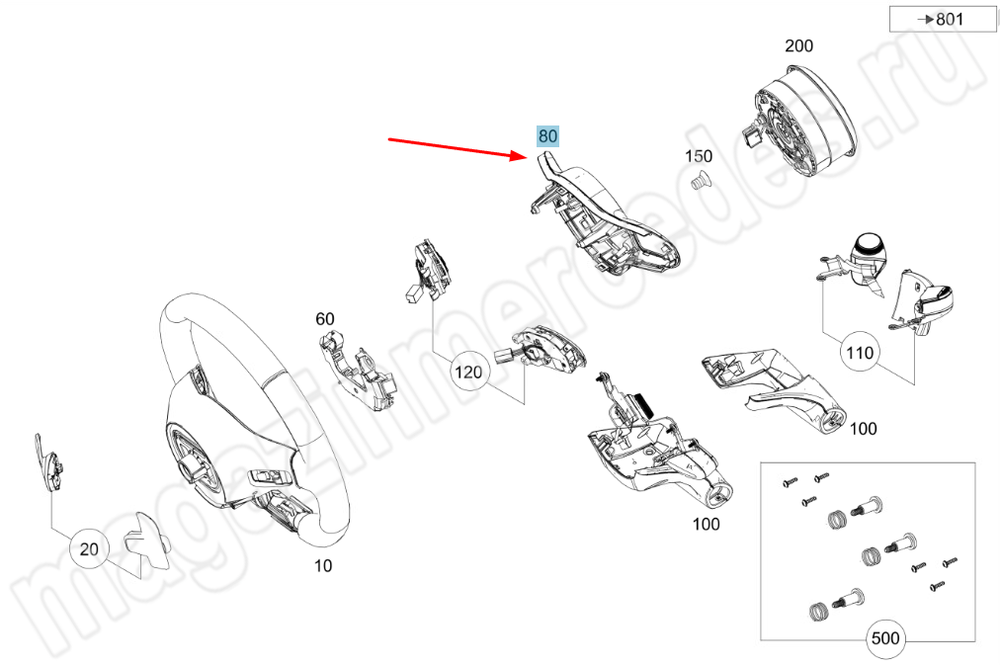 →801

200

80

150

60

120

110

100

100

20

10

500

magazinmercedes.ru