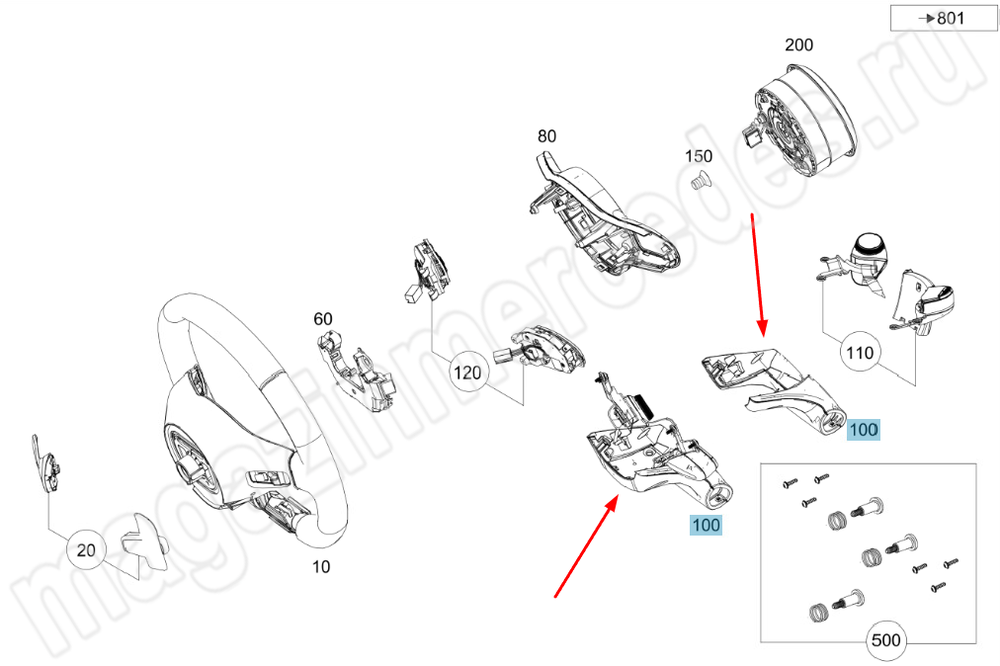 →801

200

80

150

60

120

110

100

100

20

10

500

magazinmercedes.ru