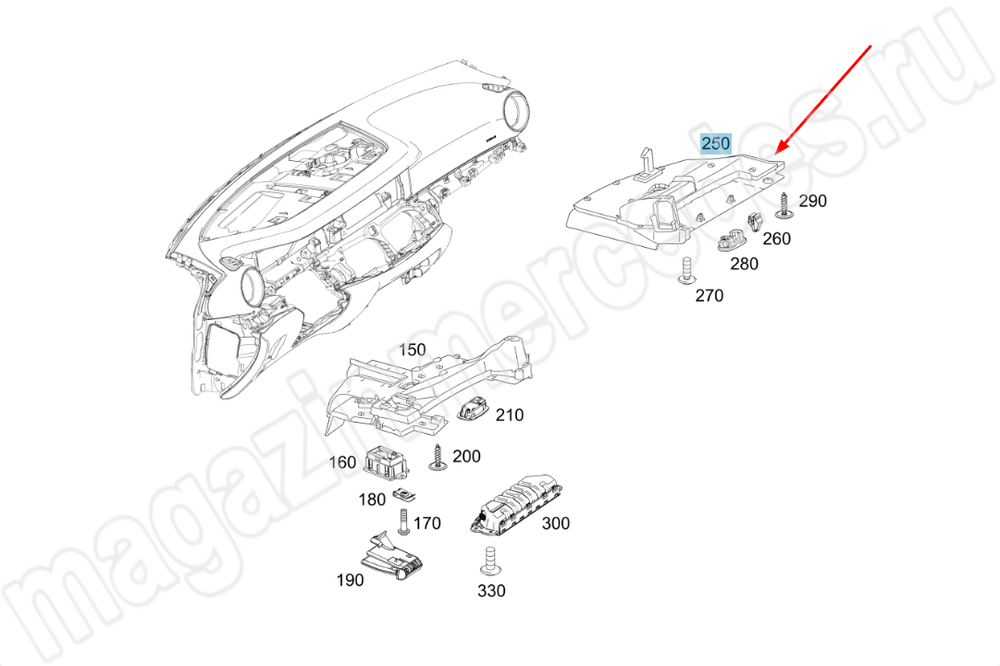 250
290
260
280
270
150
210
160
200
180
170
300
190
330
magazinmercedes.ru