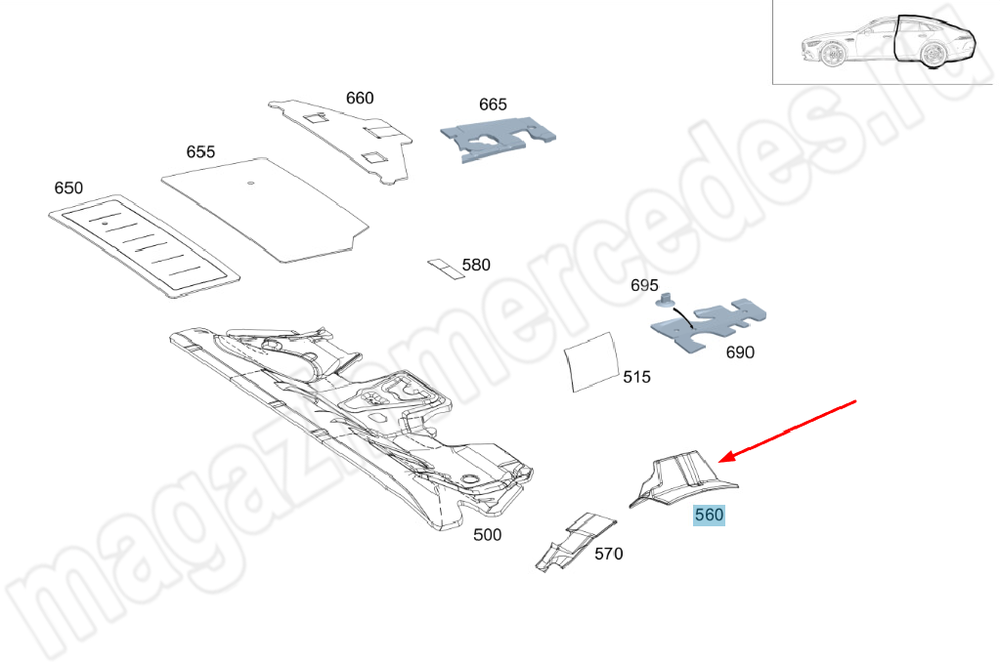 660
665
655
650
580
695
690
515
500
560
570
magazinmercedes.ru