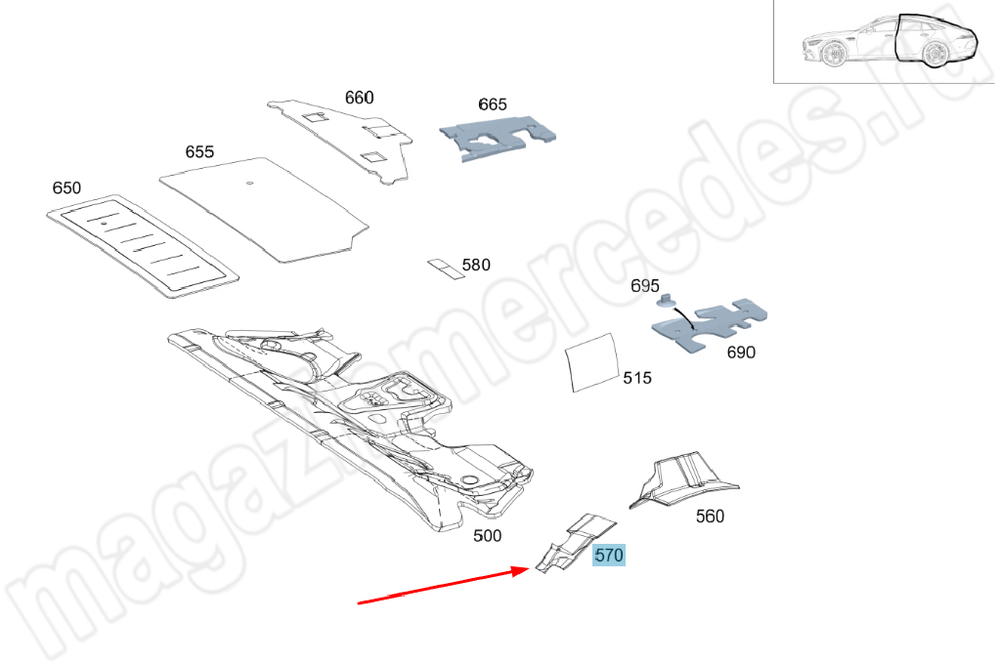 660
665
655
650
580
695
690
515
500
560
570
magazinmercedes.ru