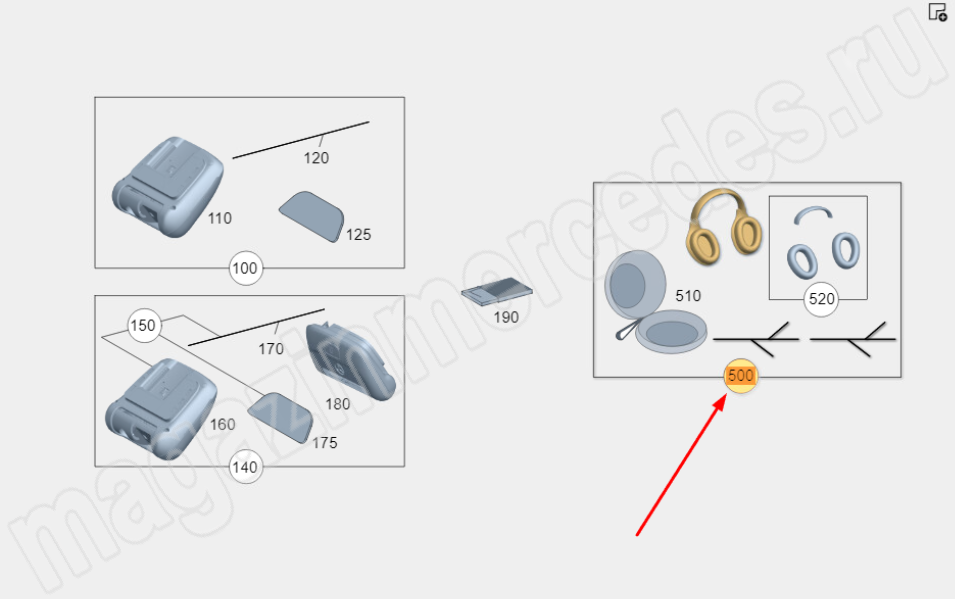 120
110
125
100
150
170
180
160
175
140
190
510
520
500
magazinmercedes.ru