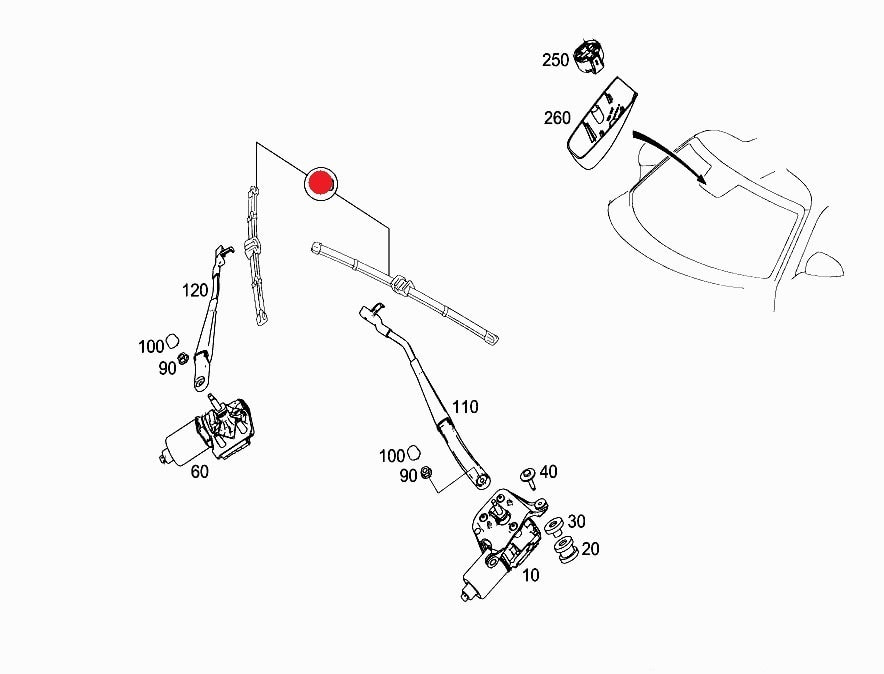 250
260
120
100
90
60
110
100
90
40
30
20
10