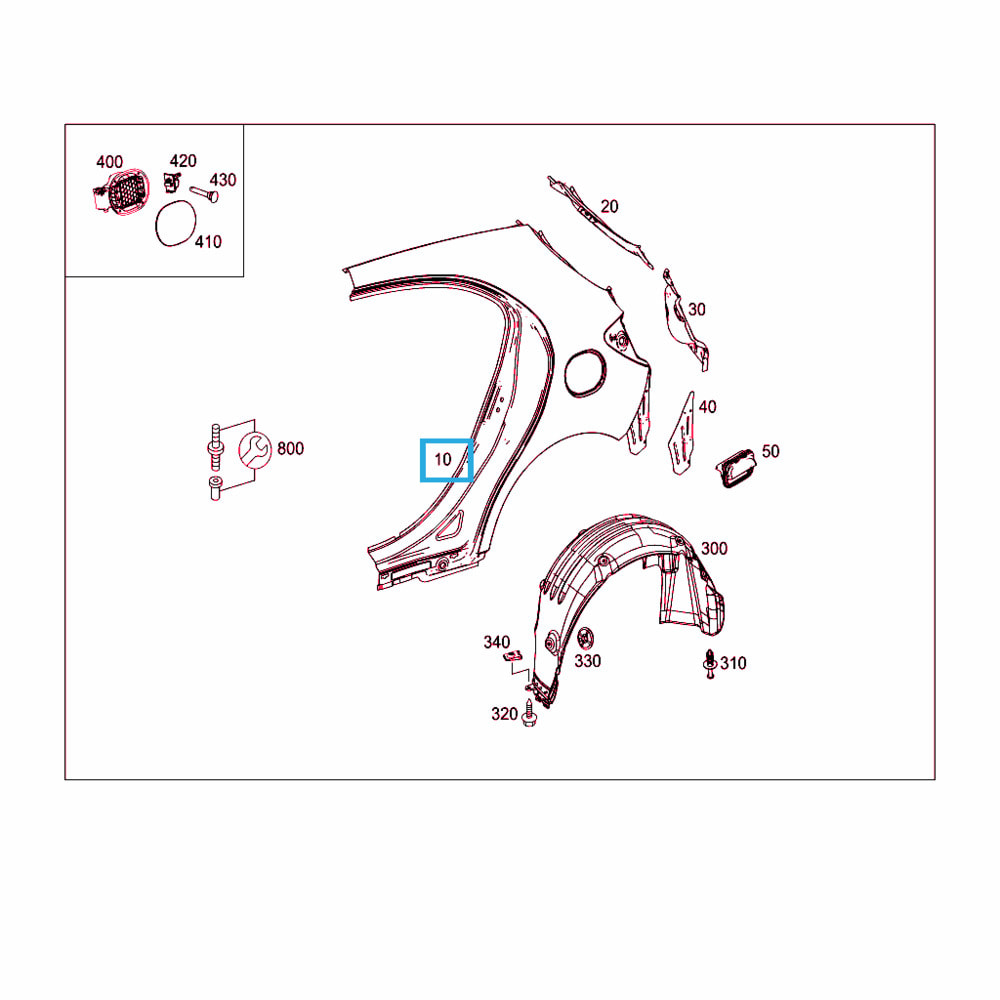 400
420
430
410
20
30
40
50
800
10
300
340
330
310
320