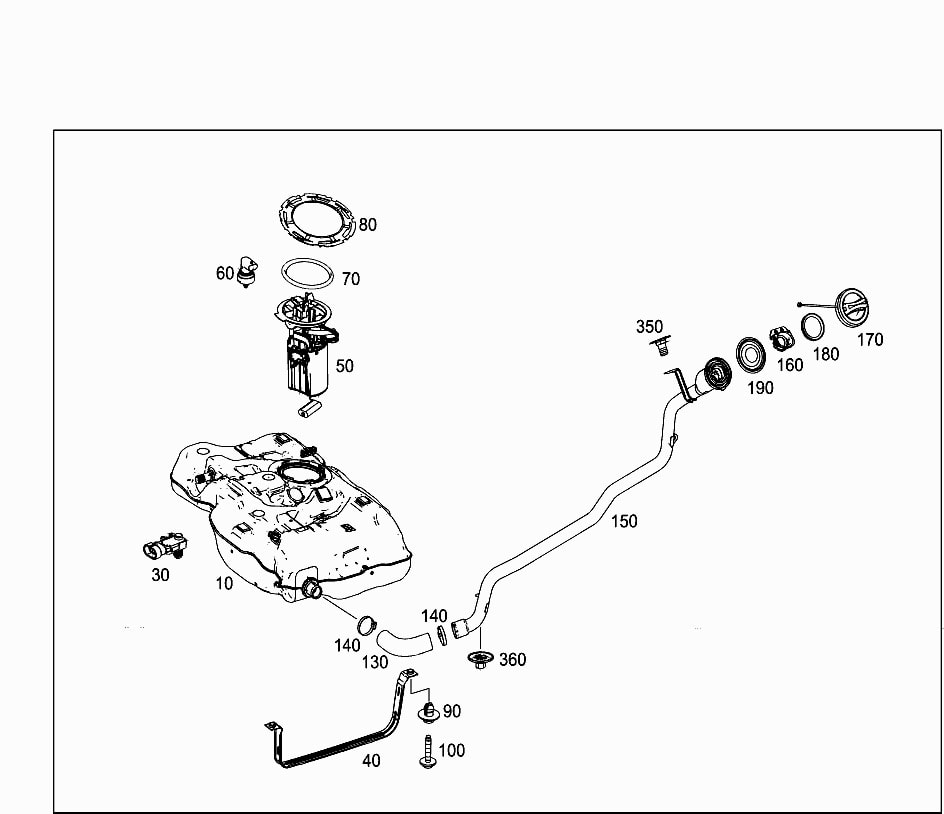 80
60
70
50
350
170
180
160
190
150
30
10
140
140
130
360
90
100
40