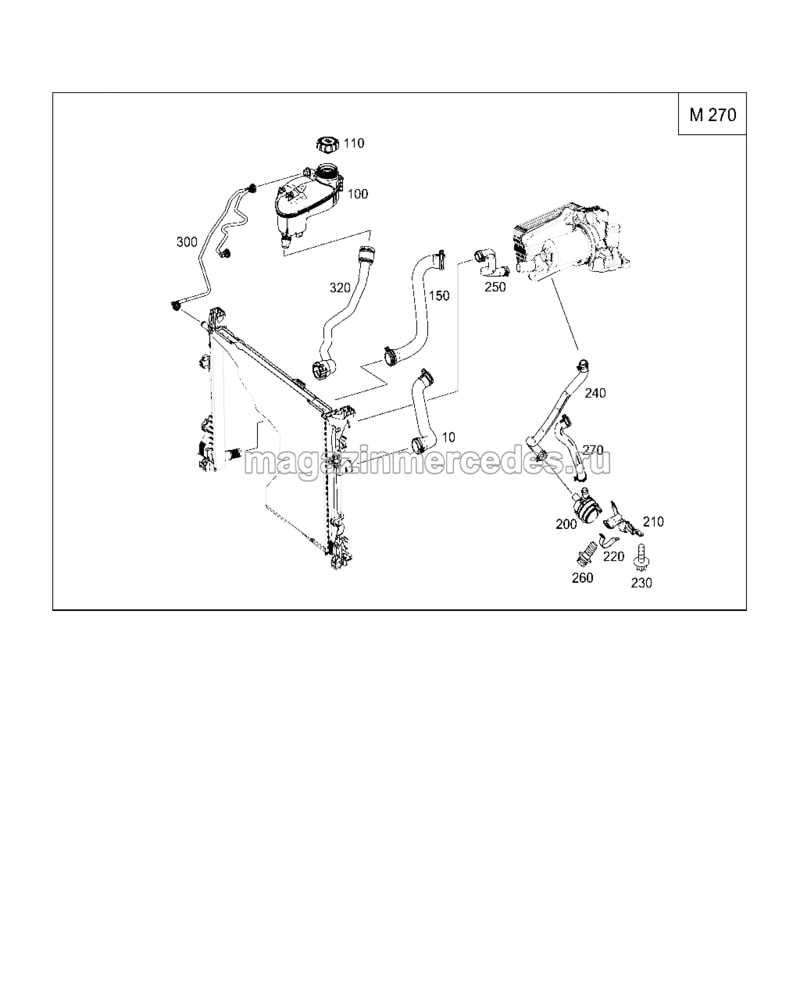 M 270

110

100

300

320

150

250

240

10

270

magazinmercedes.ru

200

210

220

260

230