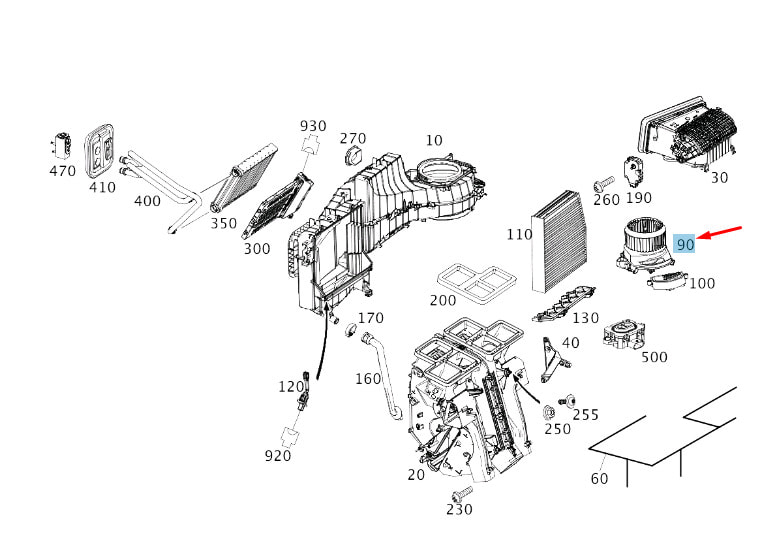 930
270
10
470
410
400
350
300
30
260
190
110
90
100
200
130
170
40
500
160
120
255
250
920
20
60
230