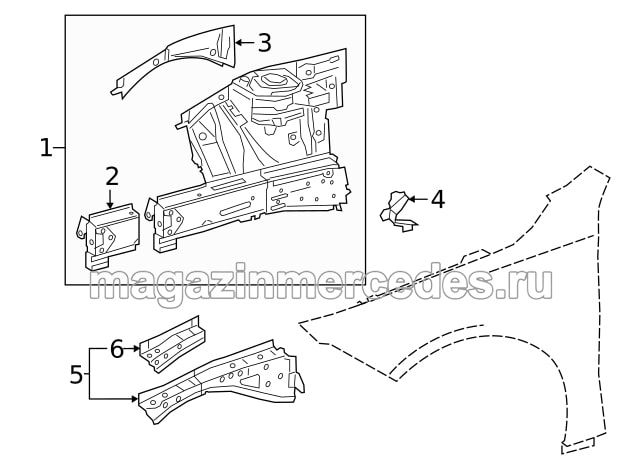 3
1
2
4
magazinmercedes.ru
6
5