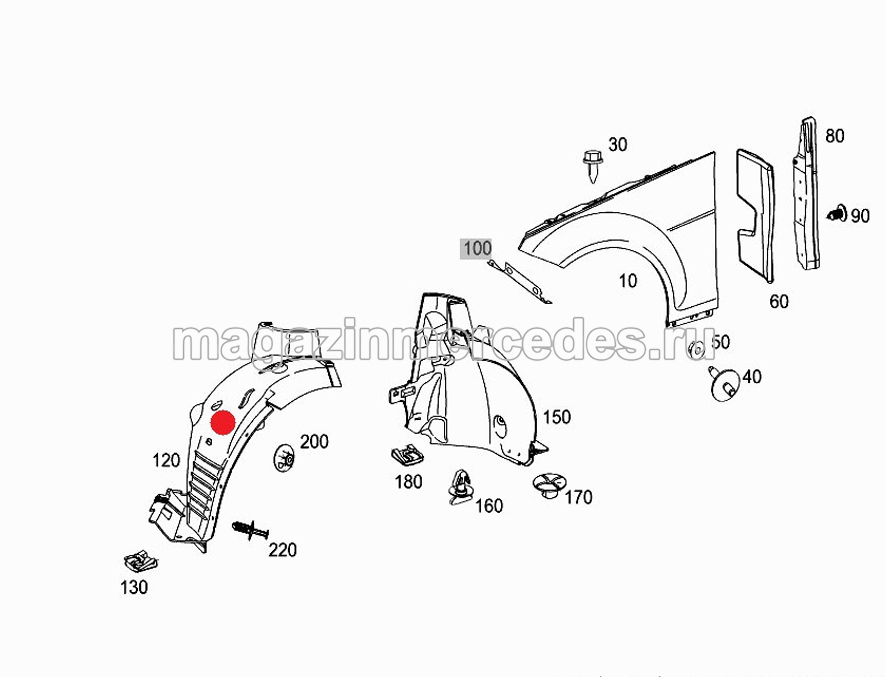 30
80
90
100
10
60
magazinmercedes.ru
50
40
120
200
150
180
160
170
220
130