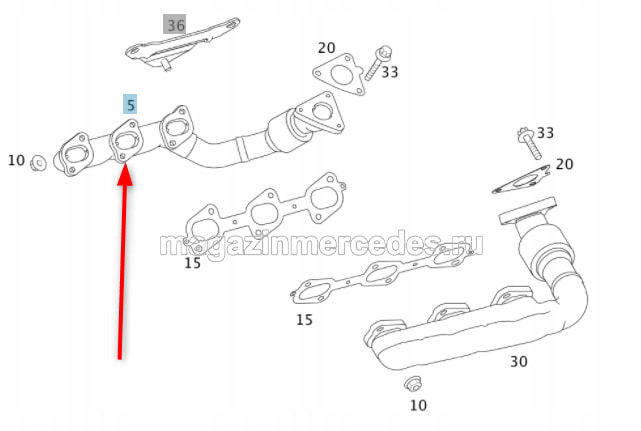 36
20
33
5
10
33
20
magazinmercedes.ru
15
15
30
10