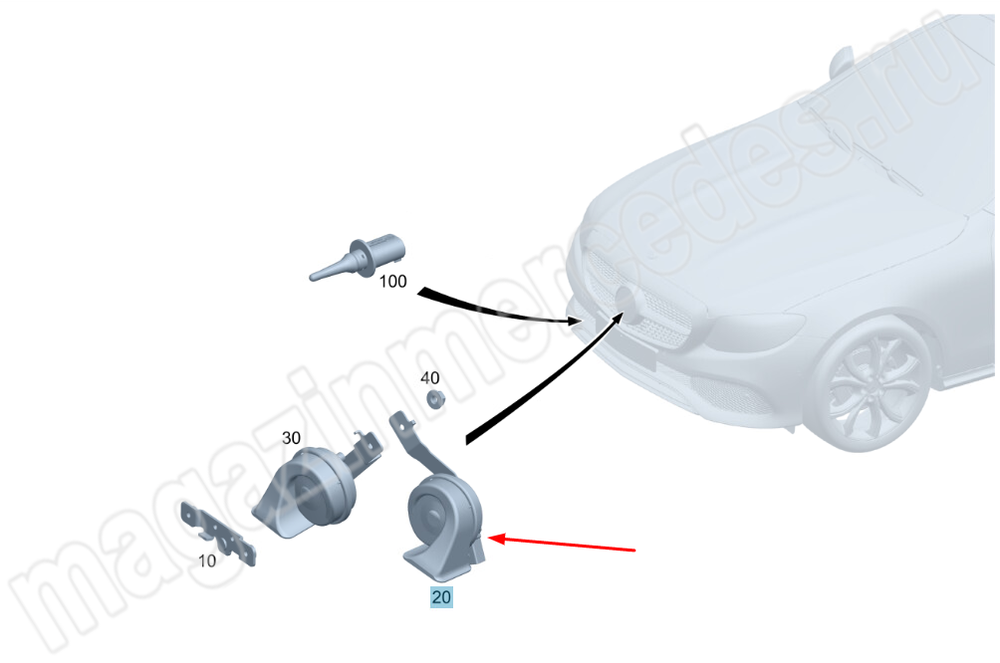 100

40

30

10

20

magazinmercedes.ru