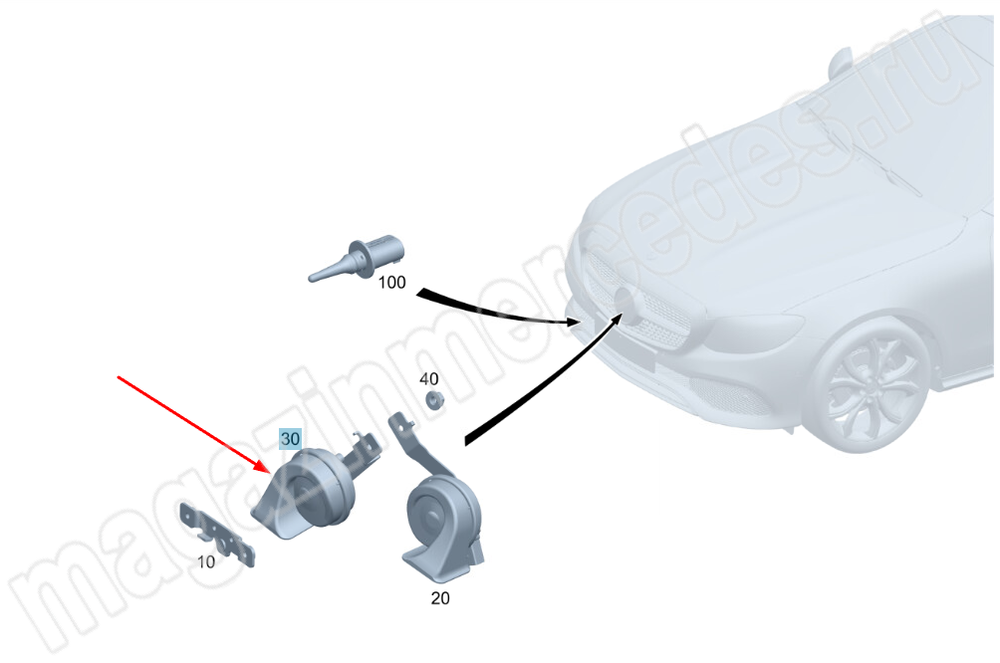 magazinmercedes.ru

100

40

30

10

20