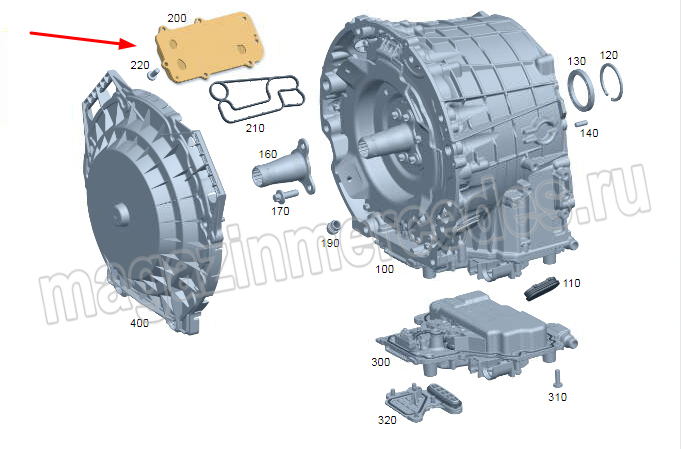 200
220
210
130
120
140
160
170
190
100
110
400
300
310
320
magazinmercedes.ru