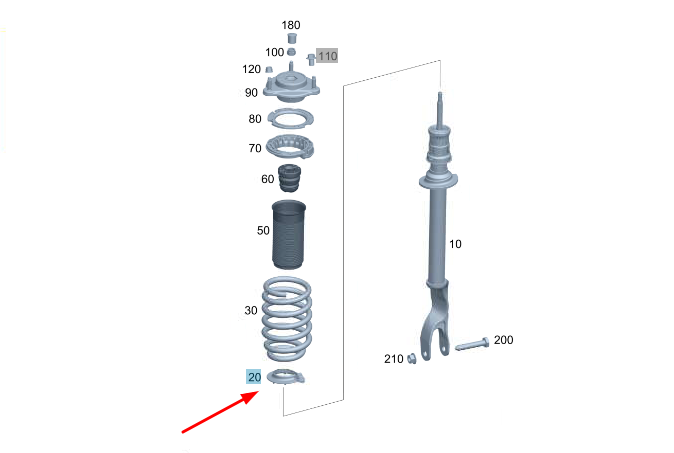 180
100
110
120
90
80
70
60
50
30
20
10
200
210