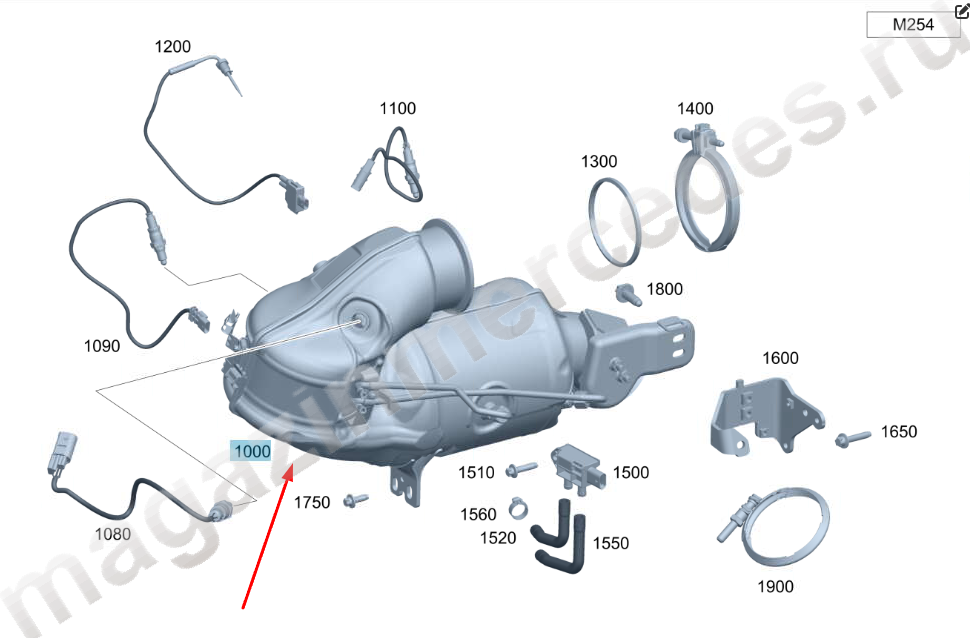 M254

1200

1100

1400

1300

1800

1090

1600

1650

1000

1510

1500

1750

1560

1520

1550

1080

1900

magazinmercedes.ru