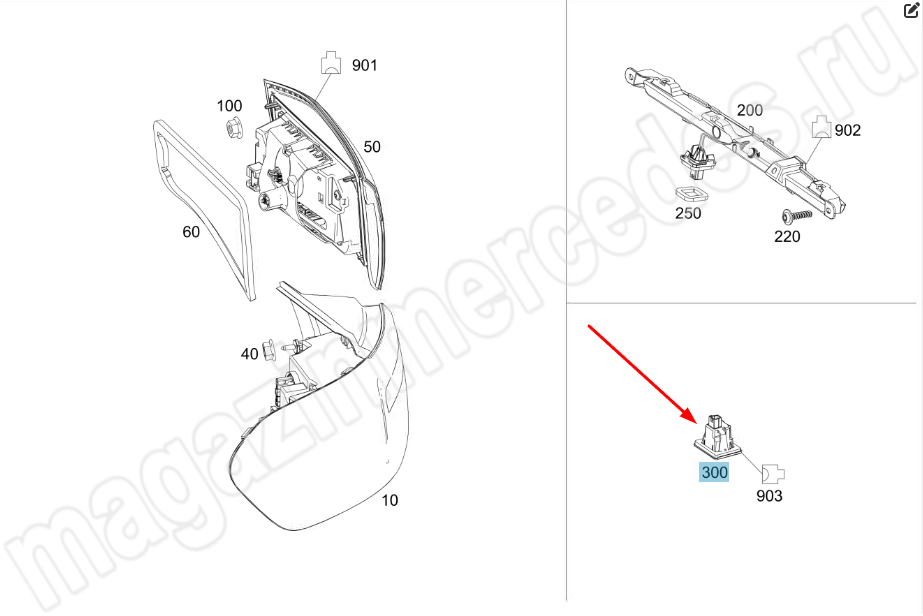 901
100
50
60
40
10
200
902
250
220
300
903
magazinmercedes.ru