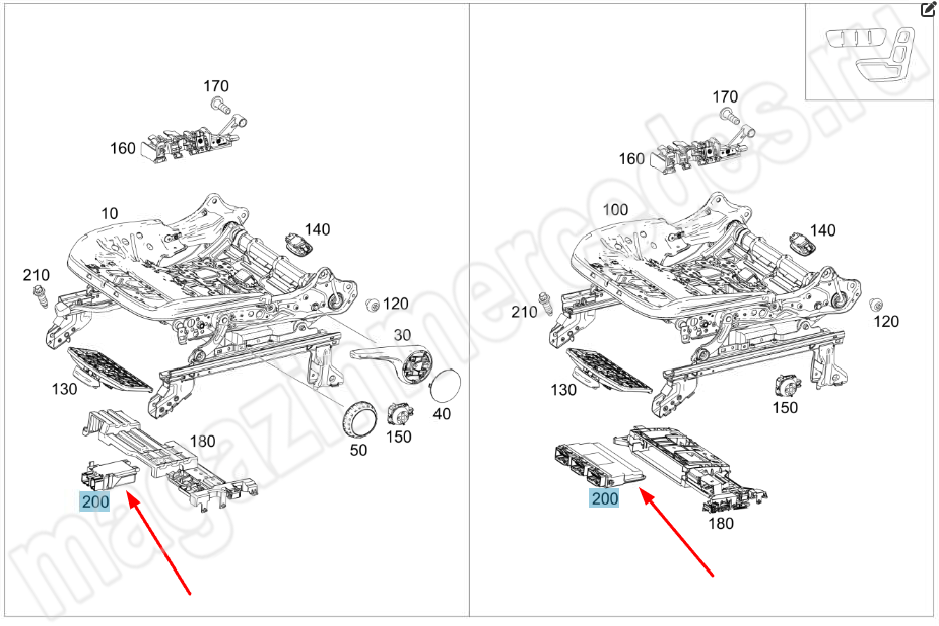 170
160
10
140
210
120
30
130
40
50
150
180
200

170
160
100
140
210
120
130
150
200
180

magazinmercedes.ru