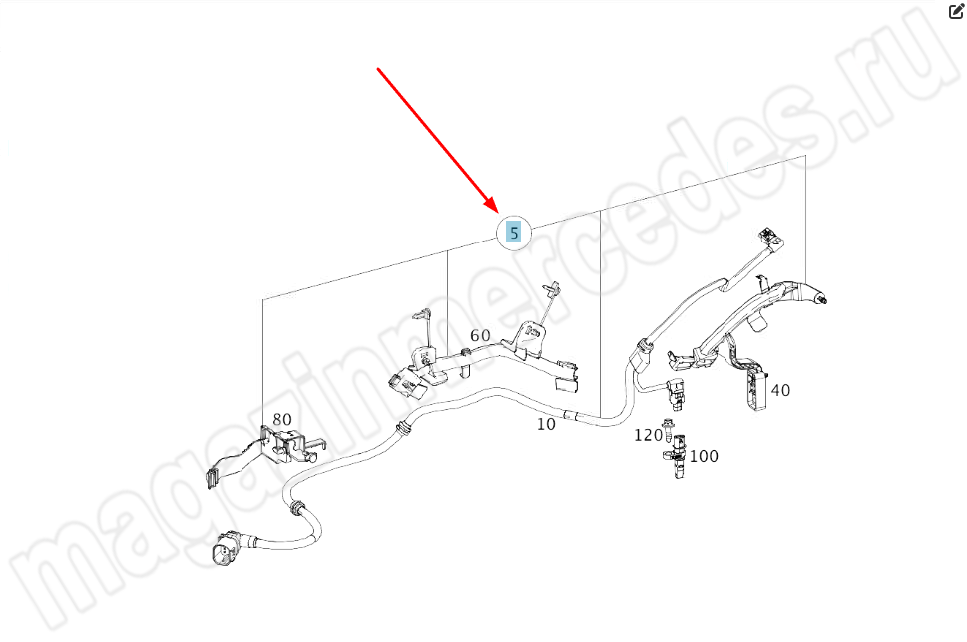 magazinmercedes.ru

5

60

80

10

40

120

100