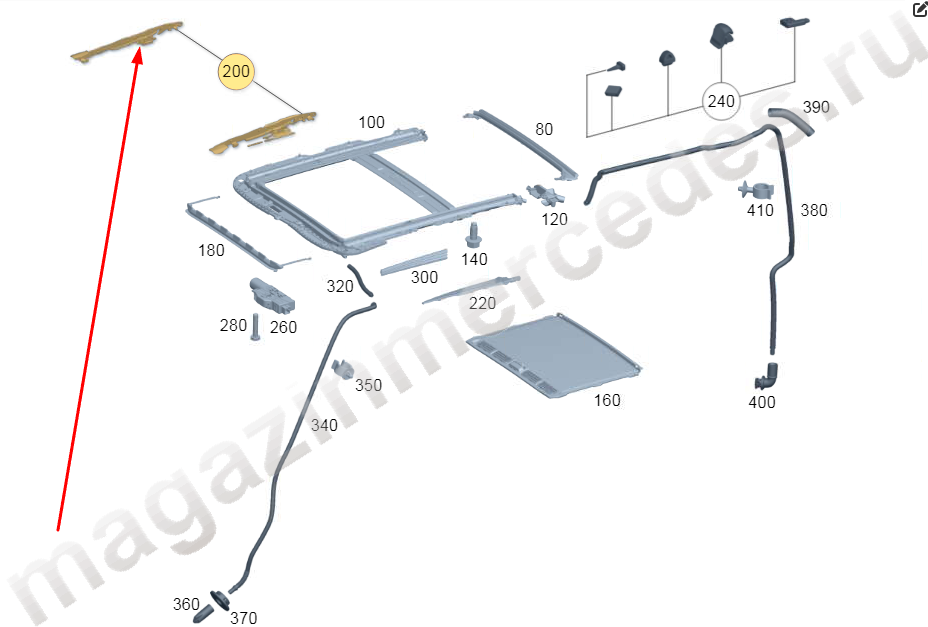 200
100
80
240
390
120
410
380
180
140
320
300
220
280
260
350
160
400
340
360
370
magazinmercedes.ru