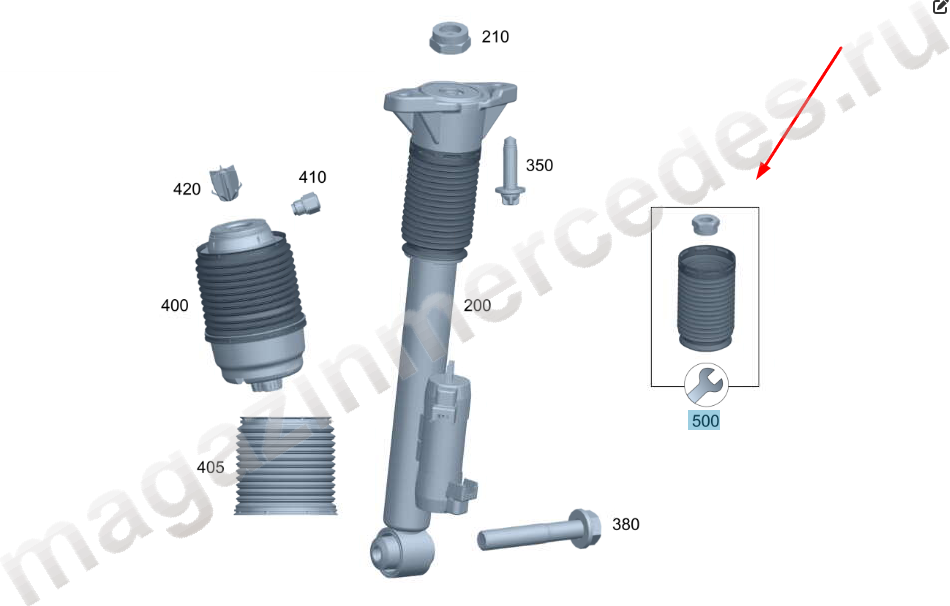 210

350

420

410

400

200

500

405

380

magazinmercedes.ru